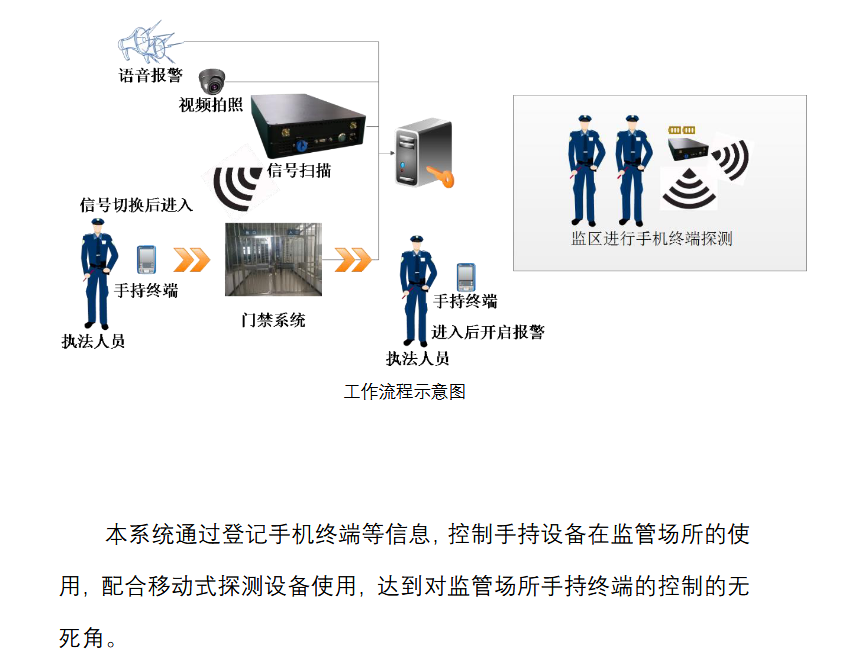 语音报警

视频拍照

信号扫描

信号切换后进入

手持终端

执法人员

门禁系统

手持终端

进入后开启报警

执法人员

监区进行手机终端探测

工作流程示意图

本系统通过登记手机终端等信息，控制手持设备在监管场所的使用，配合移动式探测设备使用，达到对监管场所手持终端的控制的无死角。